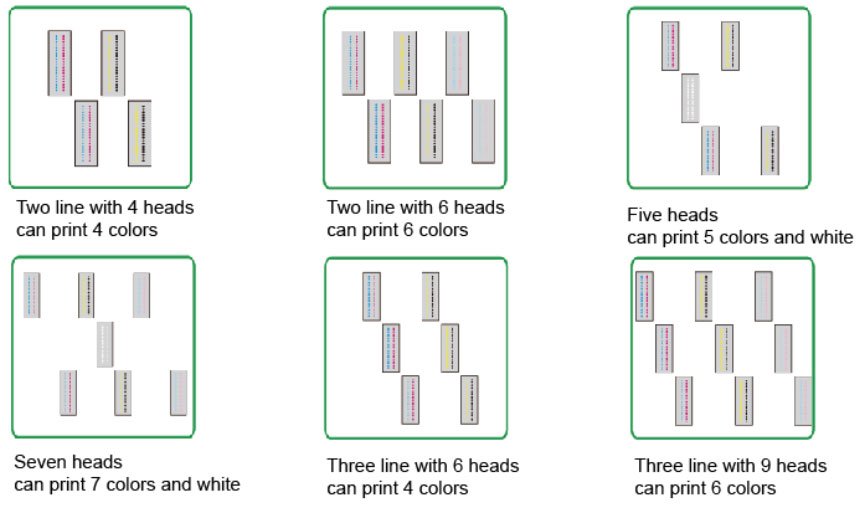 Two line with 4 heads
can print 4 colors

Two line with 6 heads
can print 6 colors

Five heads
can print 5 colors and white

Seven heads
can print 7 colors and white

Three line with 6 heads
can print 4 colors

Three line with 9 heads
can print 6 colors